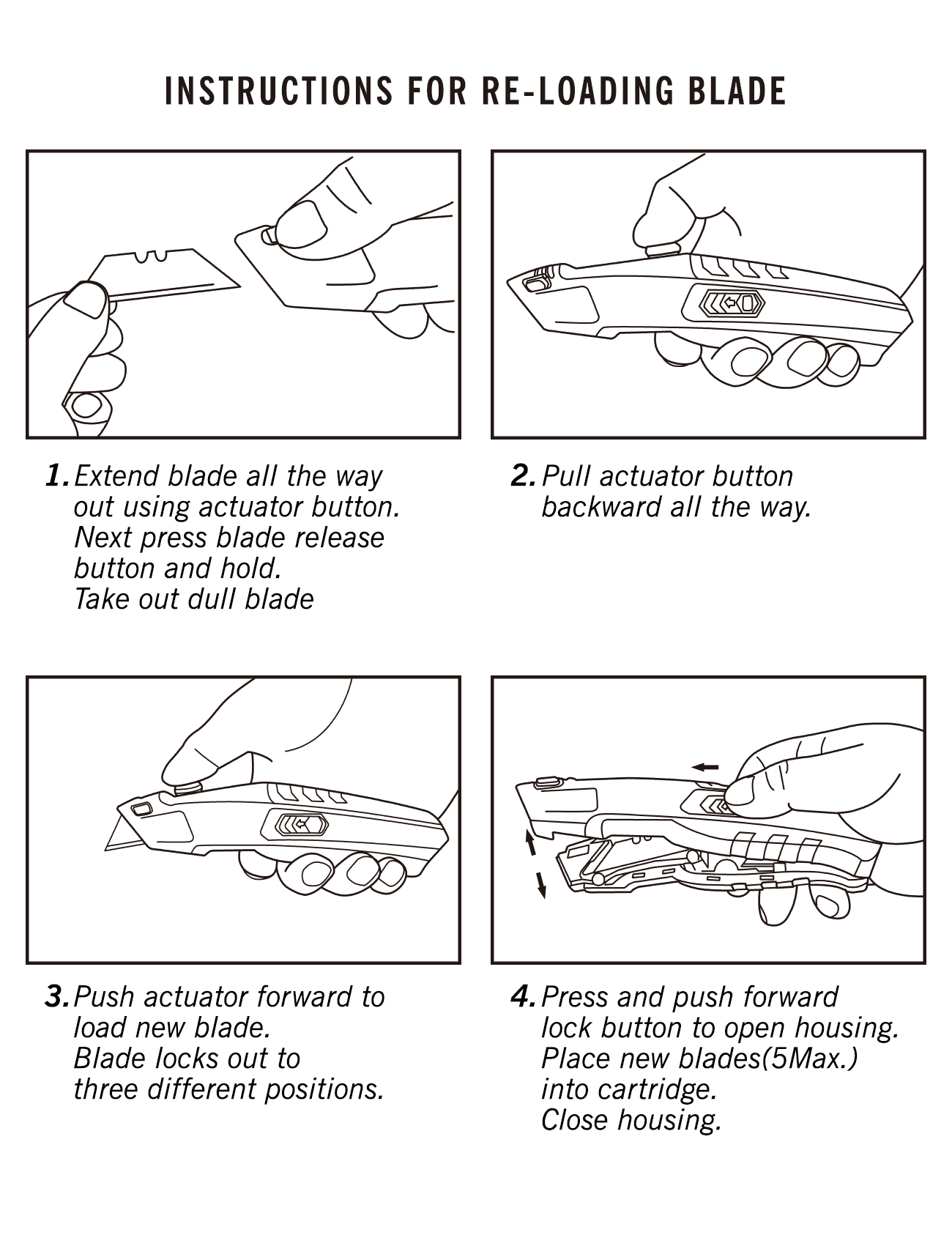 INSTRUCTIONS FOR RE-LOADING BLADE

1. Extend blade all the way out using actuator button. Next press blade release button and hold. Take out dull blade

2. Pull actuator button backward all the way.

3. Push actuator forward to load new blade. Blade locks out to three different positions.

4. Press and push forward lock button to open housing. Place new blades(5Max.) into cartridge. Close housing.