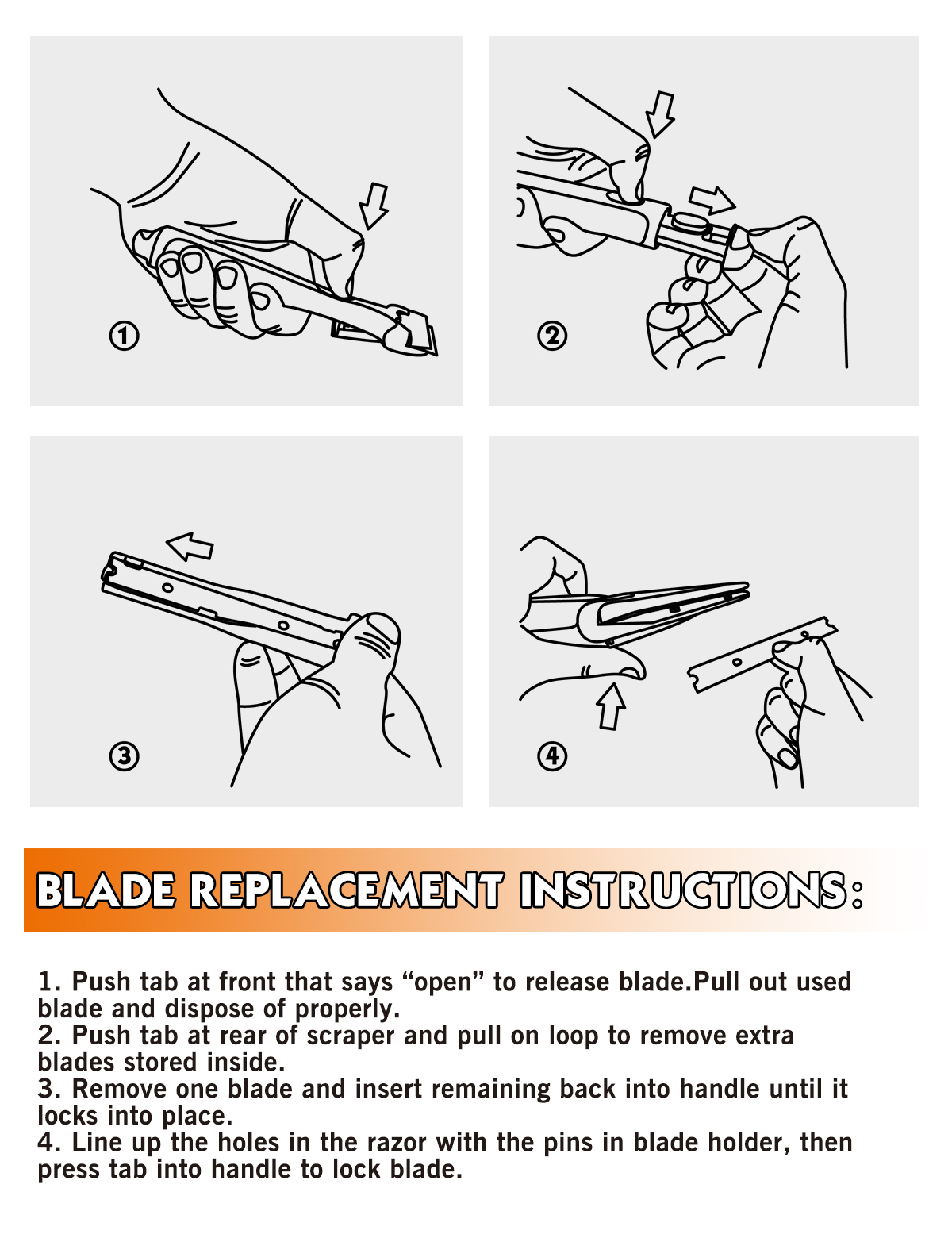 ①

②

③

④

BLADE REPLACEMENT INSTRUCTIONS:

1. Push tab at front that says “open” to release blade.Pull out used blade and dispose of properly.
2. Push tab at rear of scraper and pull on loop to remove extra blades stored inside.
3. Remove one blade and insert remaining back into handle until it locks into place.
4. Line up the holes in the razor with the pins in blade holder, then press tab into handle to lock blade.