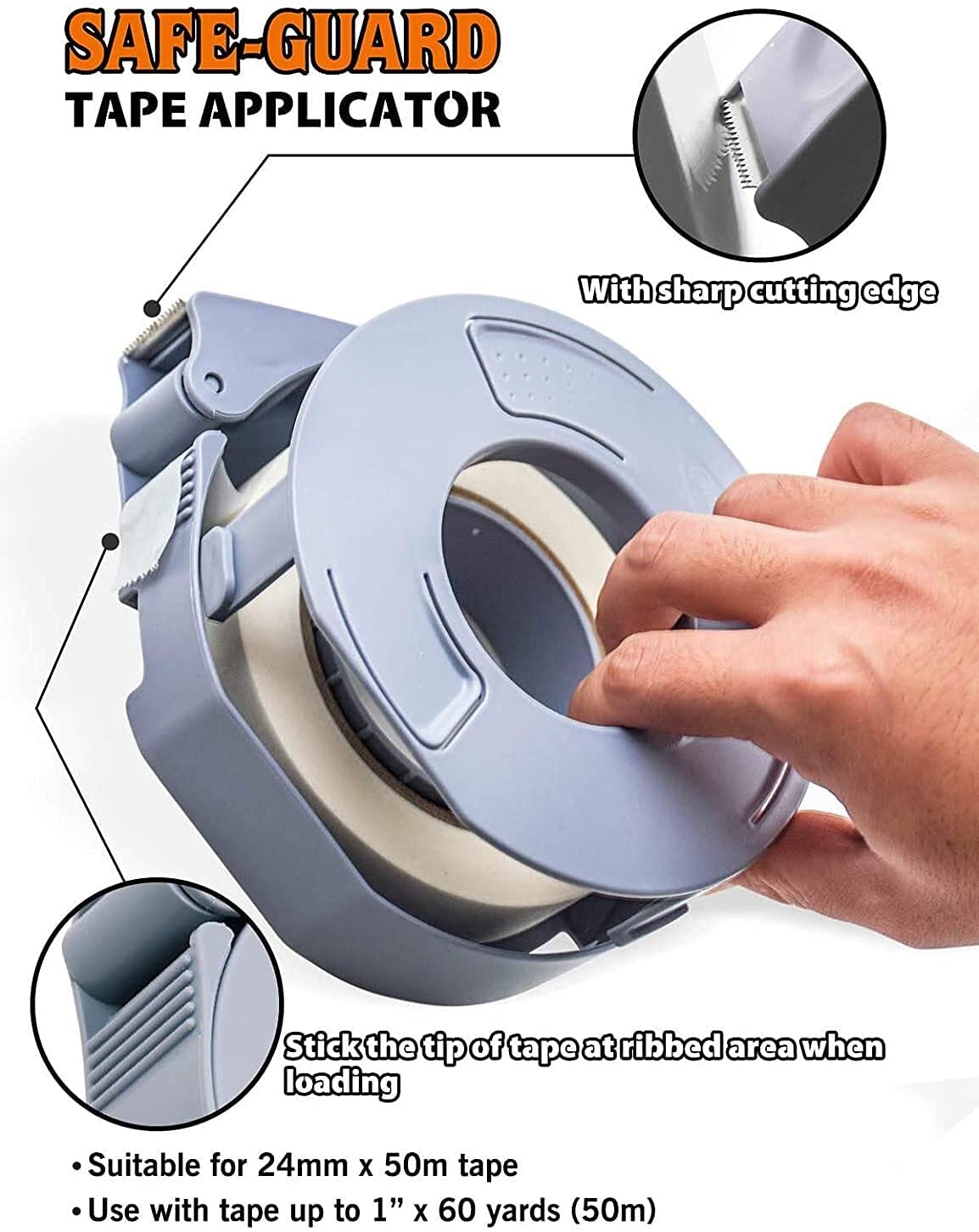 SAFE-GUARD
TAPE APPLICATOR

With sharp cutting edge

Stick the tip of tape at ribbed area when loading

• Suitable for 24mm x 50m tape
• Use with tape up to 1” x 60 yards (50m)