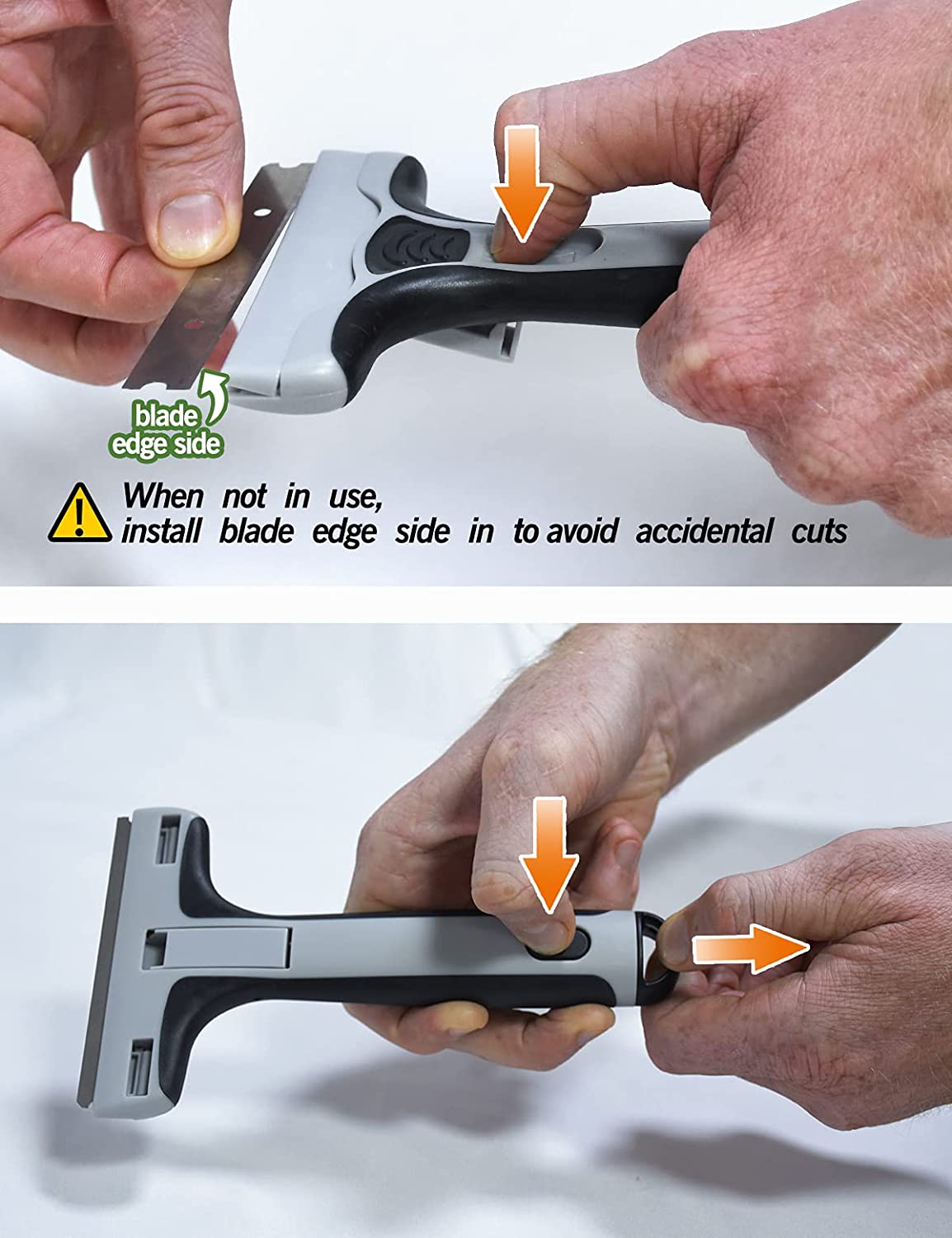 blade edge side

When not in use, install blade edge side in to avoid accidental cuts