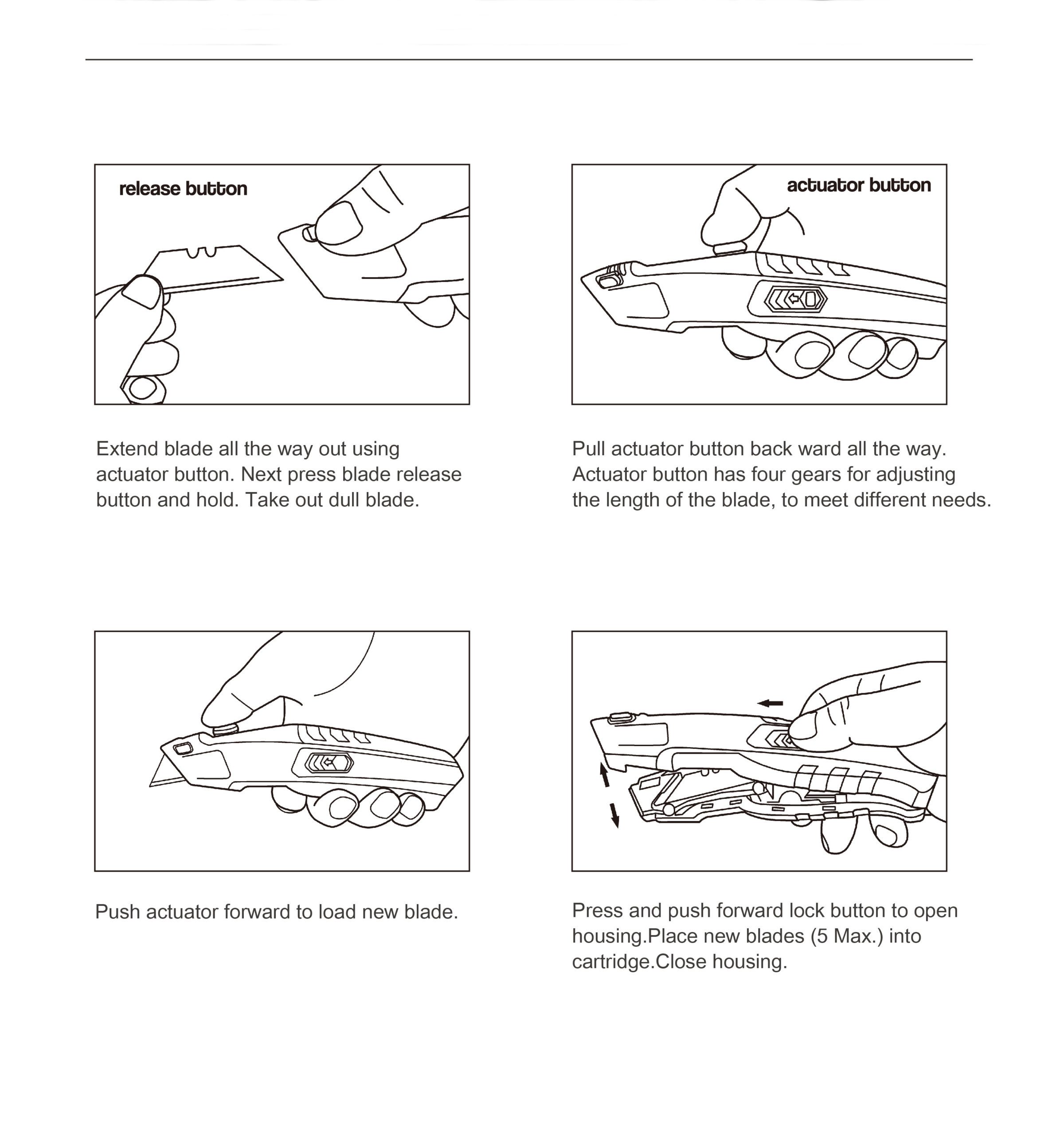 release button

Extend blade all the way out using actuator button. Next press blade release button and hold. Take out dull blade.

actuator button

Pull actuator button back ward all the way. Actuator button has four gears for adjusting the length of the blade, to meet different needs.

Push actuator forward to load new blade.

Press and push forward lock button to open housing.Place new blades (5 Max.) into cartridge.Close housing.